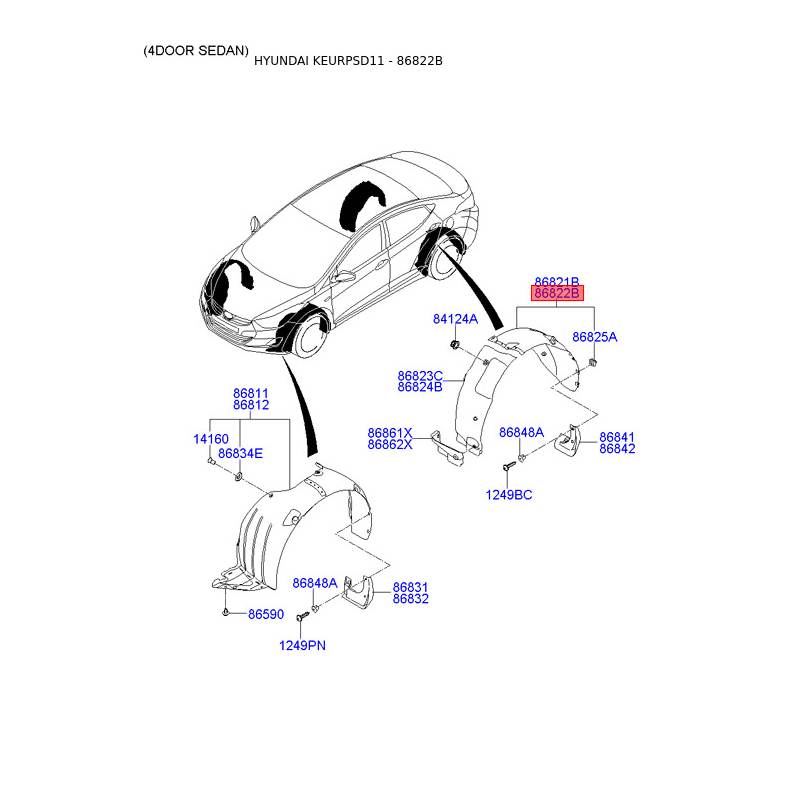 (4DOOR SEDAN)
HYUNDAI KEURPSD11 - 86822B

86821B
86822B

84124A

86825A

86823C
86824B

86861X
86862X

86848A

86841
86842

1249BC

86811
86812

14160
86834E

86848A

86831
86832

86590

1249PN