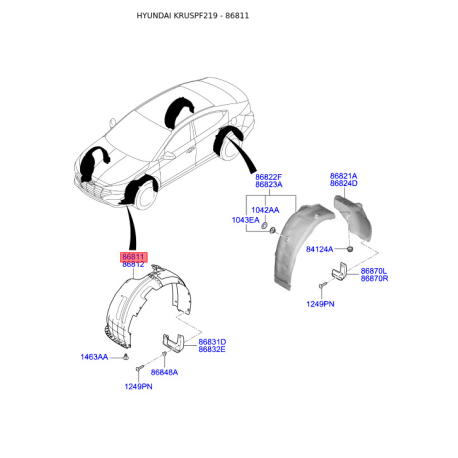 HYUNDAI KRUSPF219 - 86811

86822F
86823A

86821A
86824D

1042AA
1043EA

84124A

86870L
86870R

1249PN

86811
86812

86831D
86832E

1463AA

86848A

1249PN