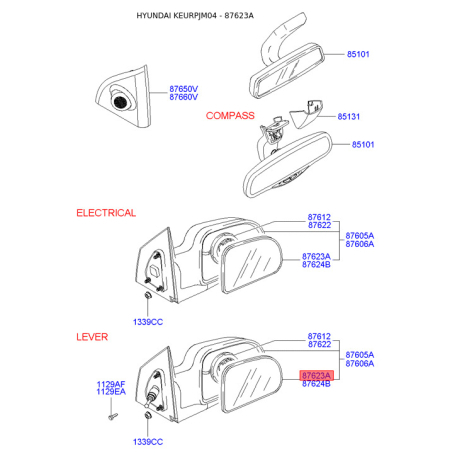 HYUNDAI KEURPJM04 - 87623A

85101

87650V
87660V

COMPASS

85131

85101

ELECTRICAL

87612
87622
87605A
87606A
87623A
87624B

1339CC

LEVER

87612
87622
87605A
87606A
87623A
87624B

1129AF
1129EA

1339CC