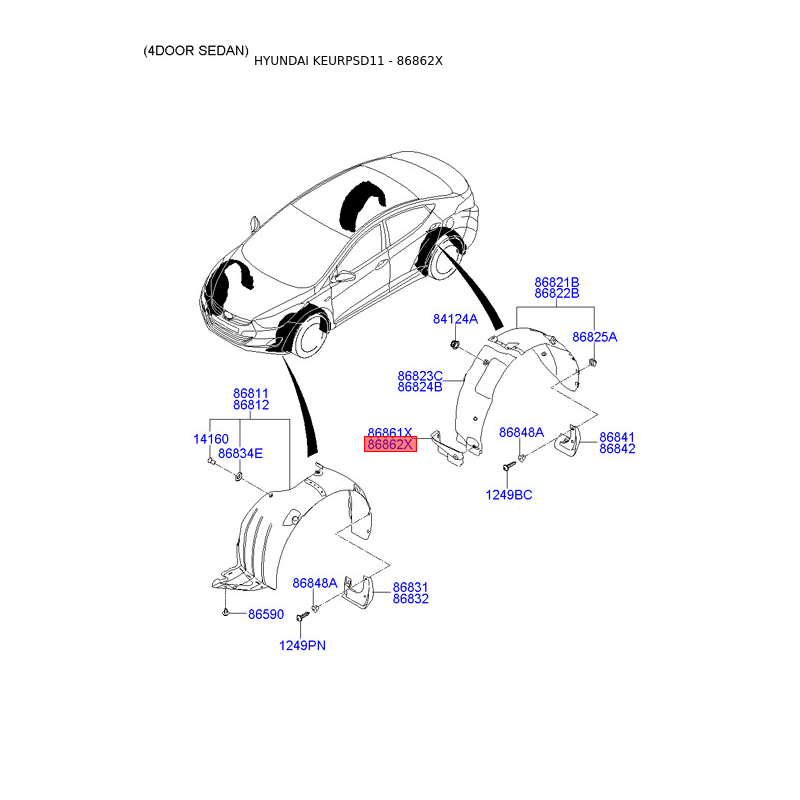 (4DOOR SEDAN)

HYUNDAI KEURPSD11 - 86862X

86821B
86822B

84124A

86825A

86823C
86824B

86861X
86862X

86848A

86841
86842

1249BC

86811
86812

14160

86834E

86848A

86831
86832

86590

1249PN