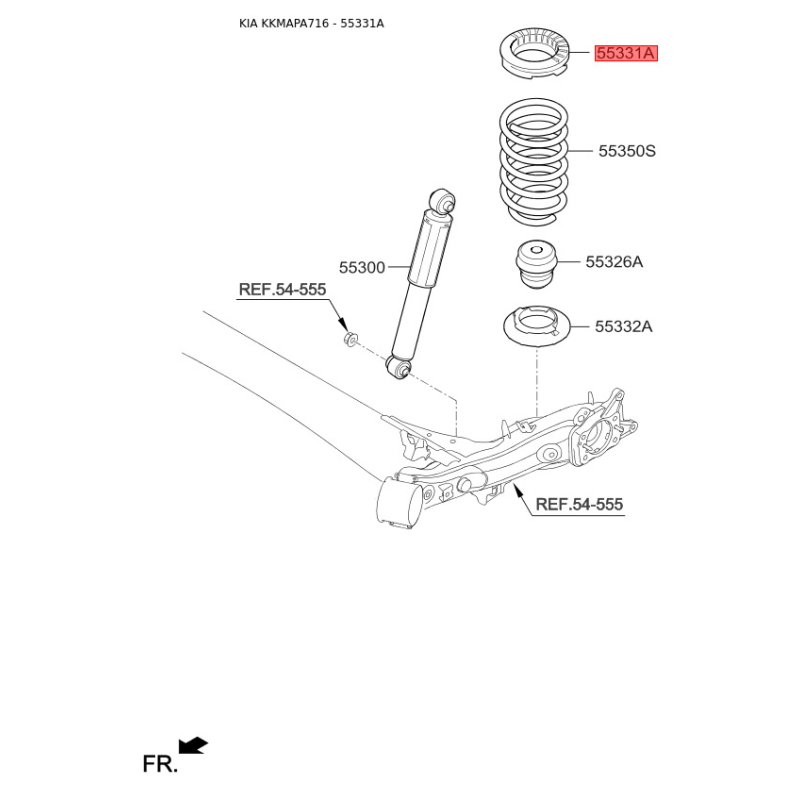 KIA KKMAPA716 - 55331A

55331A

55350S

55300

55326A

REF.54-555

55332A

REF.54-555

FR.