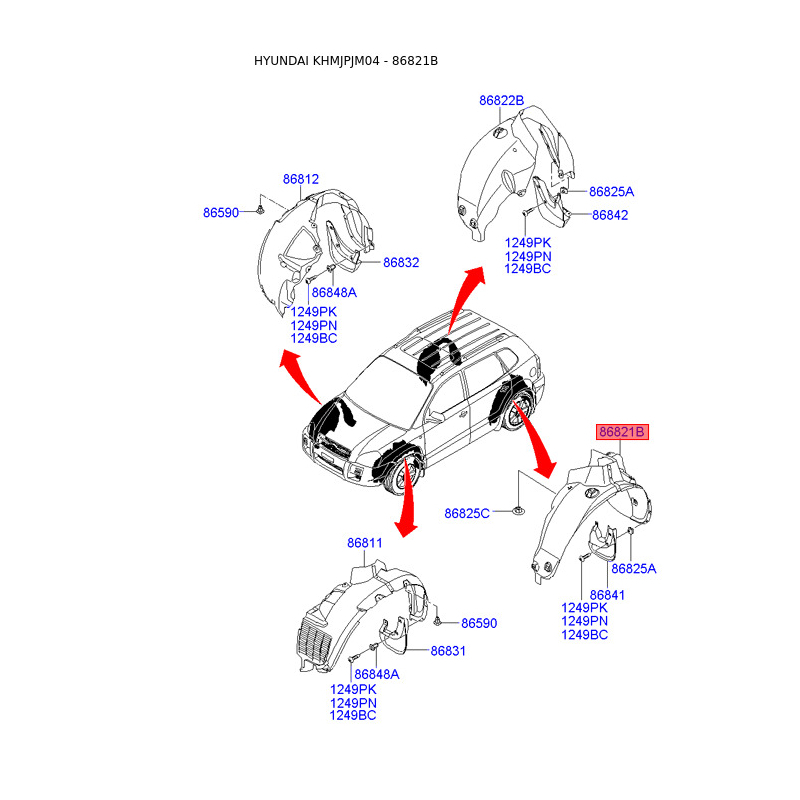 HYUNDAI KHMJPJM04 - 86821B

86822B
86825A
86842
1249PK
1249PN
1249BC

86812
86590
86832
86848A
1249PK
1249PN
1249BC

86821B
86825C
86825A
86841
1249PK
1249PN
1249BC

86811
86590
86831
86848A
1249PK
1249PN
1249BC