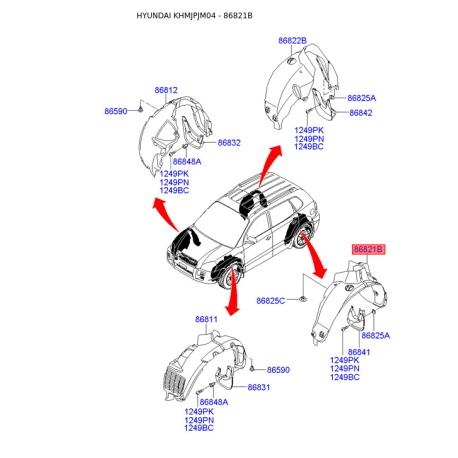 HYUNDAI KHMJPJM04 - 86821B

86822B
86825A
86842
1249PK
1249PN
1249BC

86812
86590
86832
86848A
1249PK
1249PN
1249BC

86821B
86825C
86825A
86841
1249PK
1249PN
1249BC

86811
86590
86831
86848A
1249PK
1249PN
1249BC