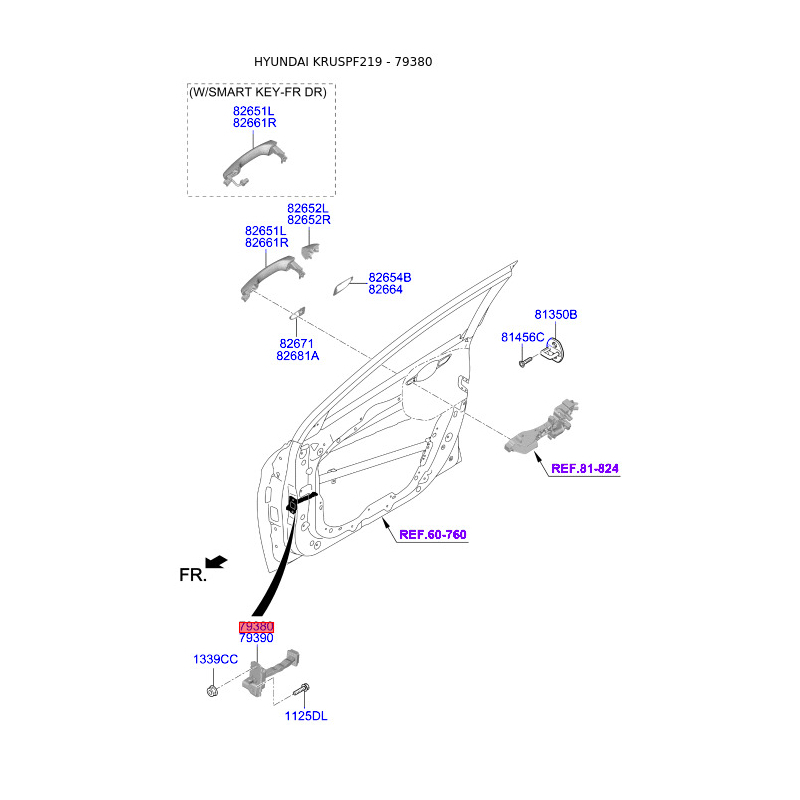 HYUNDAI KRUSPF219 - 79380

(W/SMART KEY-FR DR)

82651L
82661R

82652L
82652R

82651L
82661R

82654B
82664

82671
82681A

81350B

81456C

REF.81-824

REF.60-760

FR.

79380
79390

1339CC

1125DL