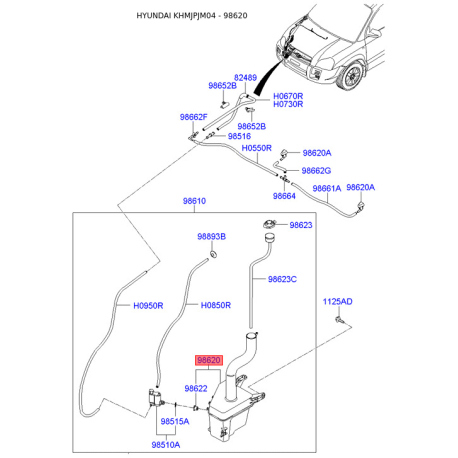 HYUNDAI KHMJPJM04 - 98620

82489
98652B
H0670R
H0730R
98662F
98652B
98516
H0550R
98620A
98662G
98664
98661A
98620A
98610
98623
98893B
98623C
H0950R
H0850R
1125AD
98620
98622
98515A
98510A