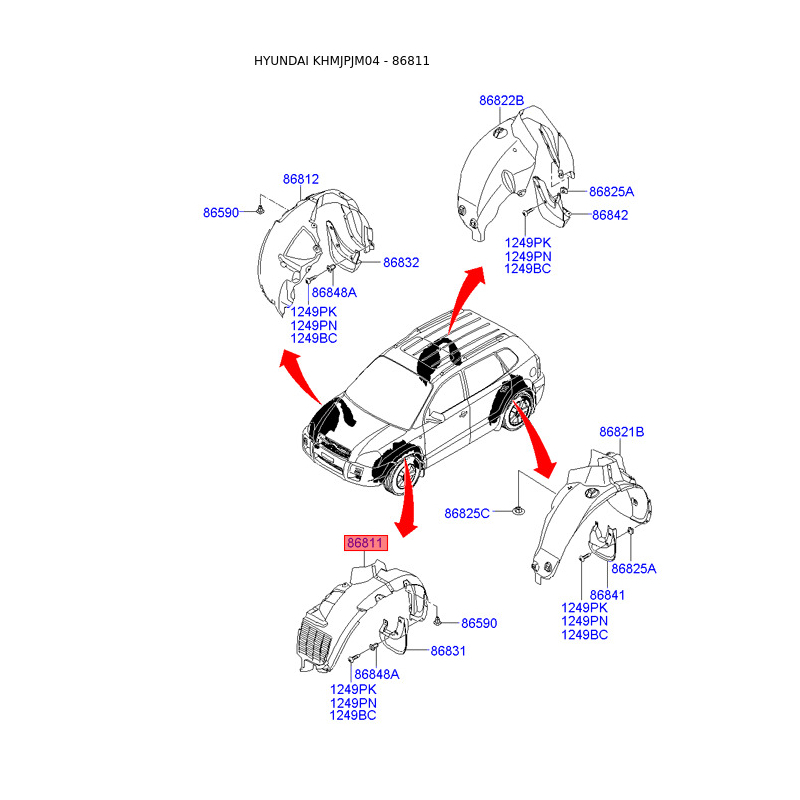 HYUNDAI KHMJPJM04 - 86811

86822B
86825A
86842
1249PK
1249PN
1249BC

86812
86590
86832
86848A
1249PK
1249PN
1249BC

86821B
86825C
86825A
86841
1249PK
1249PN
1249BC

86811
86590
86831
86848A
1249PK
1249PN
1249BC