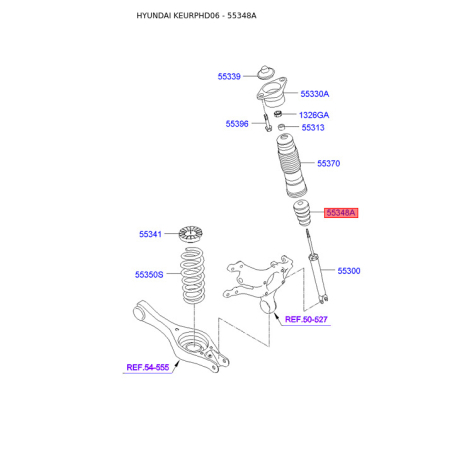 HYUNDAI KEURPHD06 - 55348A

55339
55330A
1326GA
55396
55313
55370
55348A
55341
55350S
55300
REF.50-527
REF.54-555