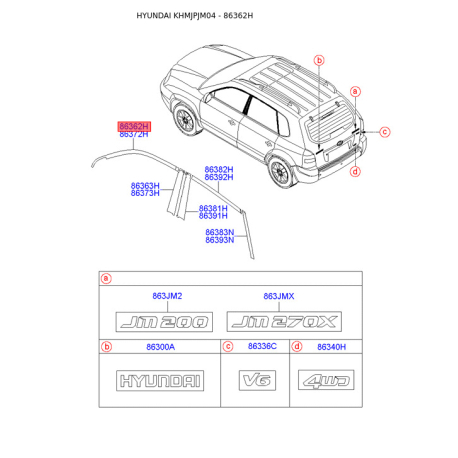 HYUNDAI KHMJPJM04 - 86362H

b

a

c

d

86362H
86372H

86382H
86392H

86363H
86373H

86381H
86391H

86383N
86393N

a

863JM2

863JMX

JM 200

JM 270X

b

86300A

c

86336C

d

86340H

HYUNDAI

V6

4WD