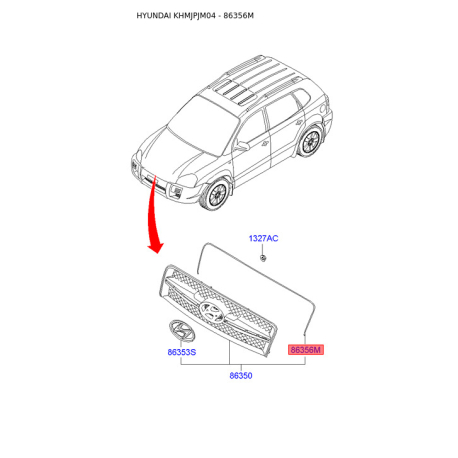 HYUNDAI KHMJPJM04 - 86356M

1327AC

86353S

86356M

86350