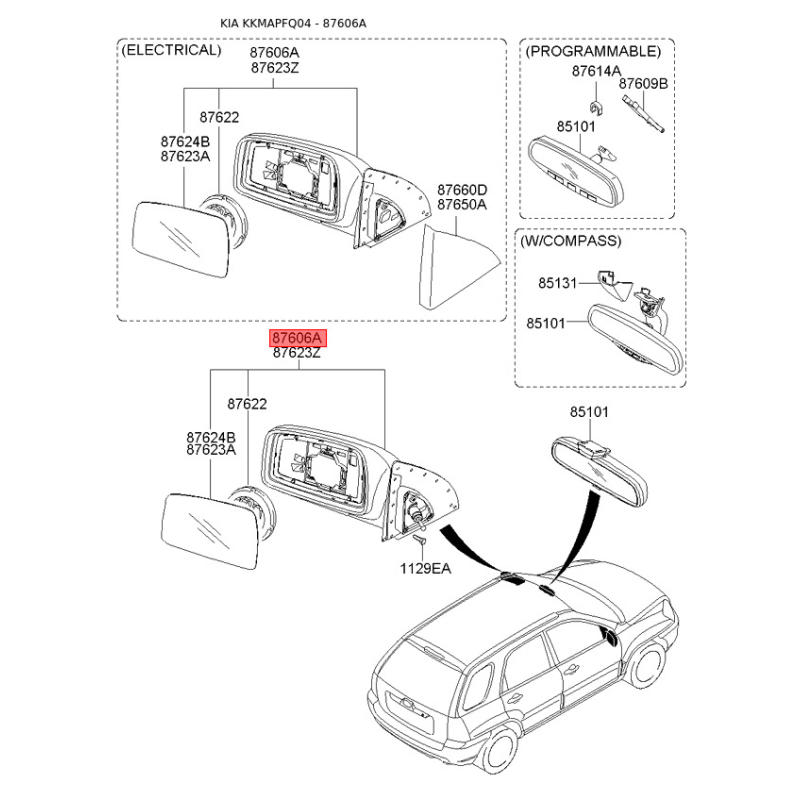 KIA KKMAPFQ04 - 87606A

(ELECTRICAL)
87606A
87623Z
87622
87624B
87623A
87660D
87650A

(PROGRAMMABLE)
87614A
87609B
85101

(W/COMPASS)
85131
85101

87606A
87623Z
87622
87624B
87623A
1129EA
85101