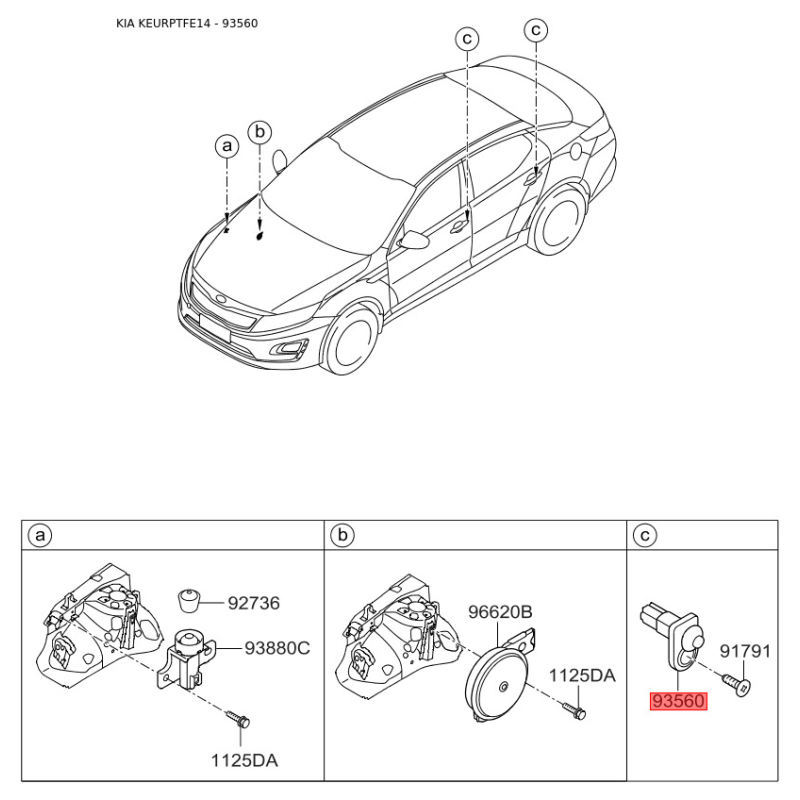 KIA KEURPTFE14 - 93560

c
c
a
b

a
92736
93880C
1125DA

b
96620B
1125DA

c
91791
93560