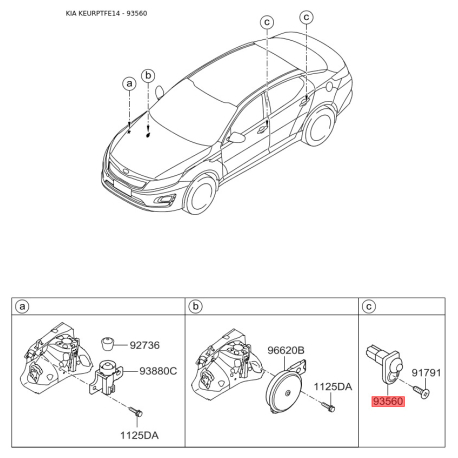 KIA KEURPTFE14 - 93560

c
c
a
b

a
92736
93880C
1125DA

b
96620B
1125DA

c
91791
93560