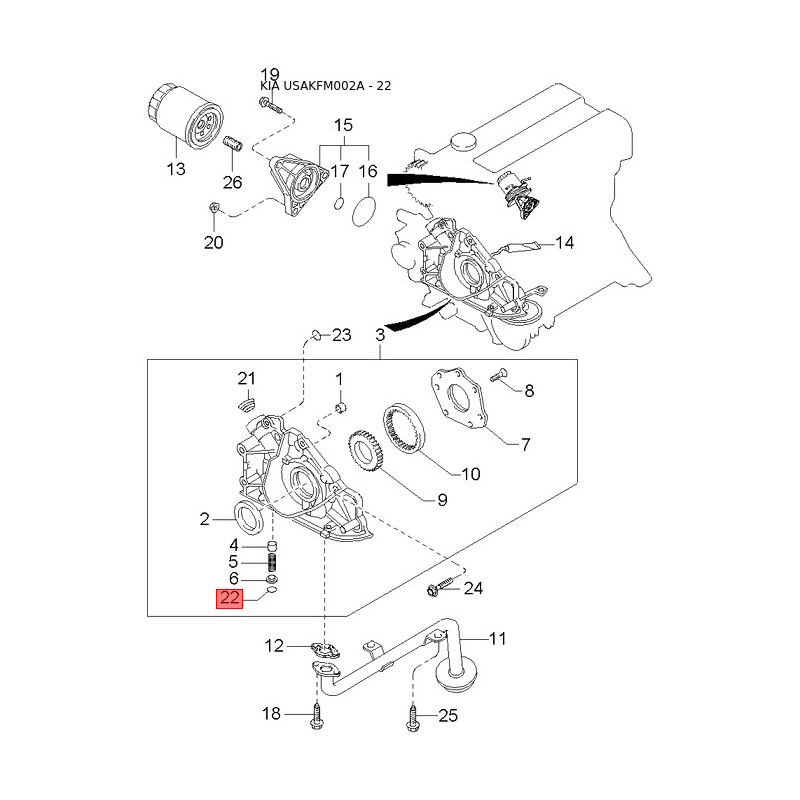 19
KIA USAKFM002A - 22
15
13
26
17
16
20
14
23
3
21
1
8
7
10
9
2
4
5
6
22
24
12
11
18
25