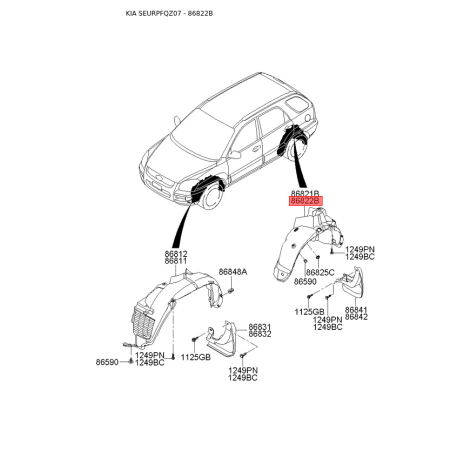 KIA SEURPFQZ07 - 86822B

86821B
86822B

1249PN
1249BC

86825C
86590

1125GB

1249PN
1249BC

86841
86842

86812
86811

86848A

86831
86832

86590

1249PN
1249BC

1125GB

1249PN
1249BC