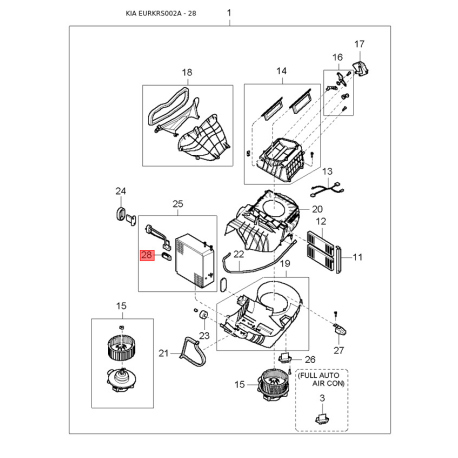 KIA EURKRS002A - 28

1

17

16

18

14

13

24

25

20

12

28

22

11

19

15

23

27

21

26

15

(FULL AUTO AIR CON)

3