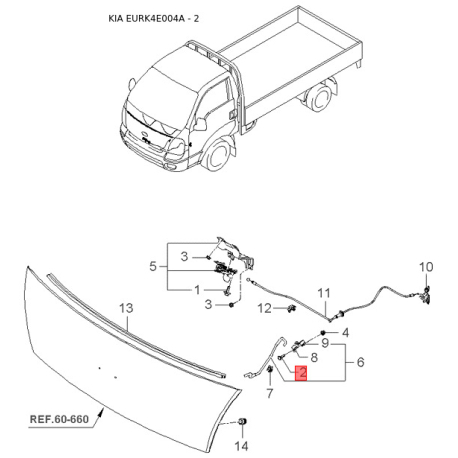 KIA EURK4E004A - 2

5
3
1
3
10
11
12
13
4
9
8
6
2
7
REF.60-660
14