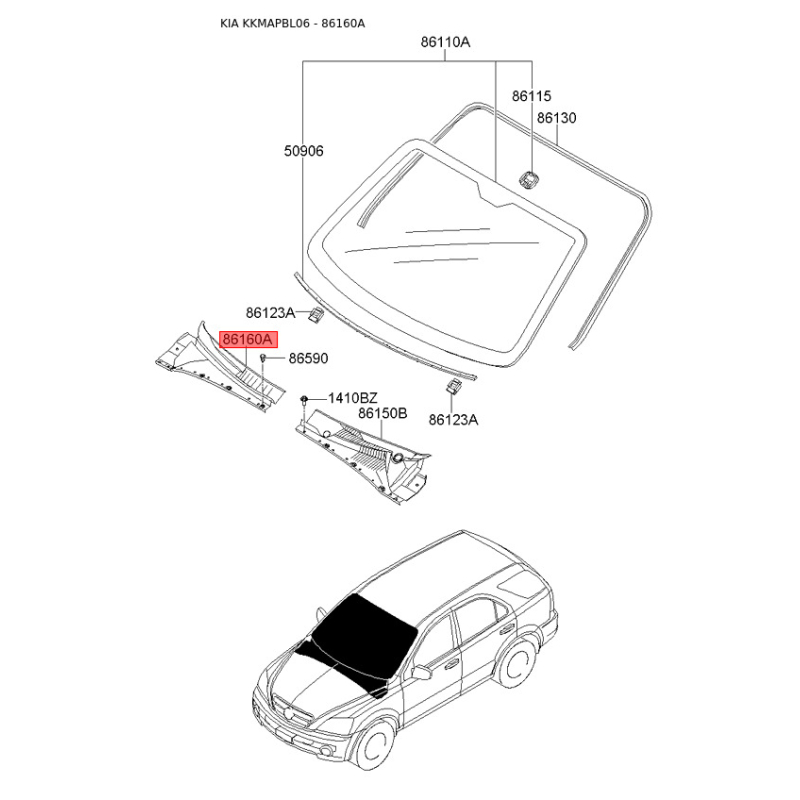 KIA KKMAPBL06 - 86160A

86110A

86115

86130

50906

86123A

86160A

86590

1410BZ

86150B

86123A