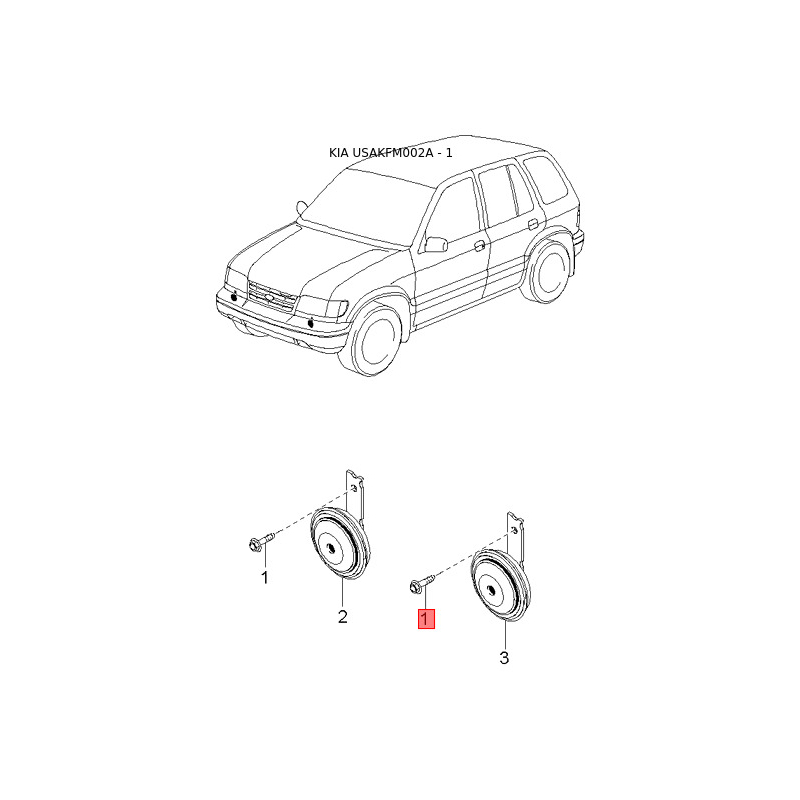 KIA USAKFM002A - 1

1

2

1

3