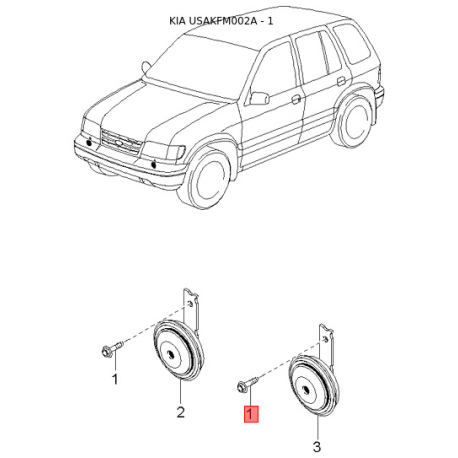 KIA USAKFM002A - 1

1

2

1

3