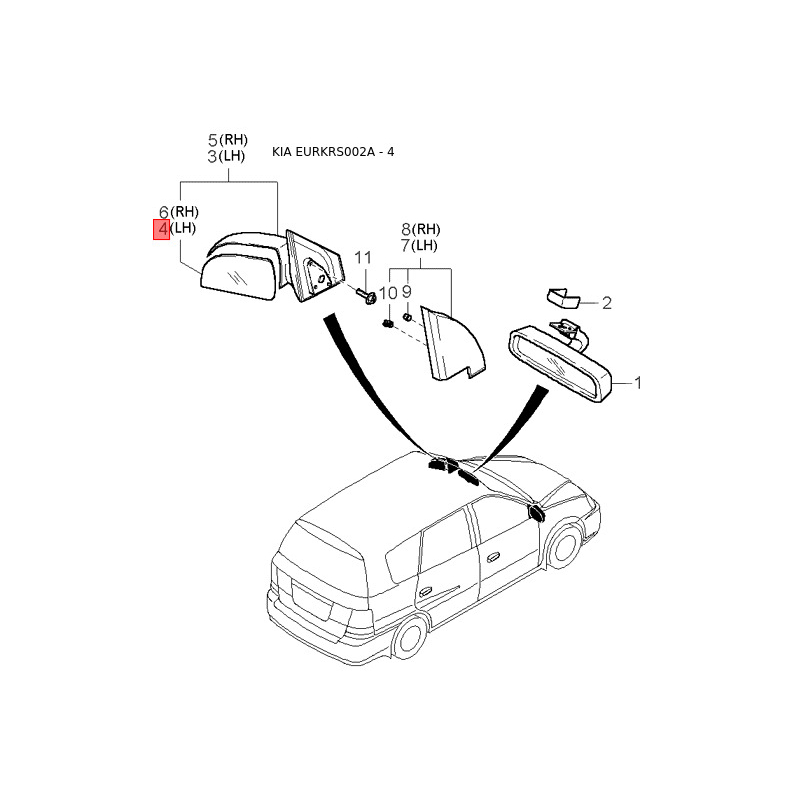 5(RH)
3(LH)

KIA EURKRS002A - 4

6(RH)
4(LH)

11

8(RH)
7(LH)

10

9

2

1