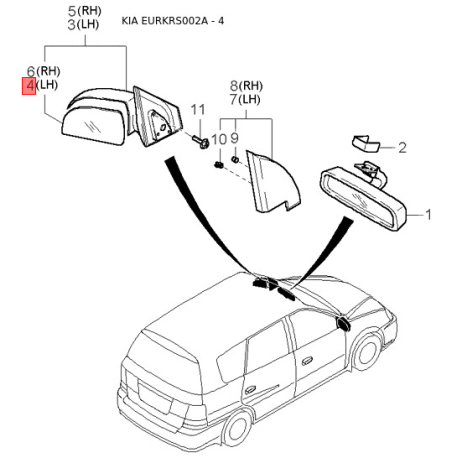 5(RH)
3(LH)

KIA EURKRS002A - 4

6(RH)
4(LH)

8(RH)
7(LH)

11

10

9

2

1