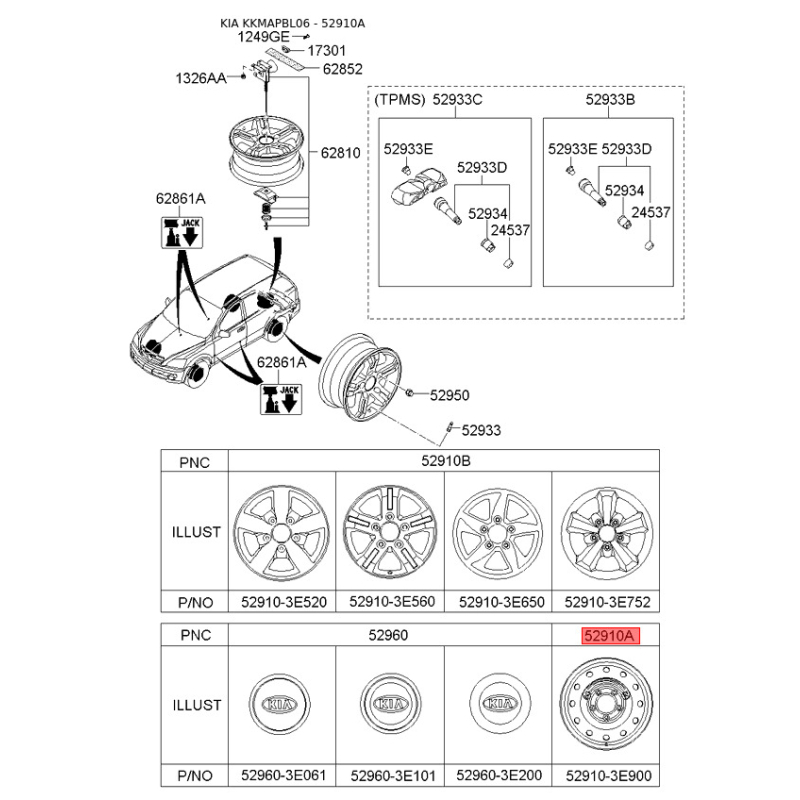 KIA KKMAPBL06 - 52910A

1249GE
17301
62852
1326AA
62810
62861A
JACK
62861A
JACK
52950
52933

(TPMS) 52933C
52933E
52933D
52934
24537

52933B
52933E 52933D
52934
24537

| PNC | 52910B | | | |
|---|---|---|---|---|
| ILLUST | | | | |
| P/NO | 52910-3E520 | 52910-3E560 | 52910-3E650 | 52910-3E752 |

| PNC | 52960 | | | 52910A |
|---|---|---|---|---|
| ILLUST | KIA | KIA | KIA | |
| P/NO | 52960-3E061 | 52960-3E101 | 52960-3E200 | 52910-3E900 |