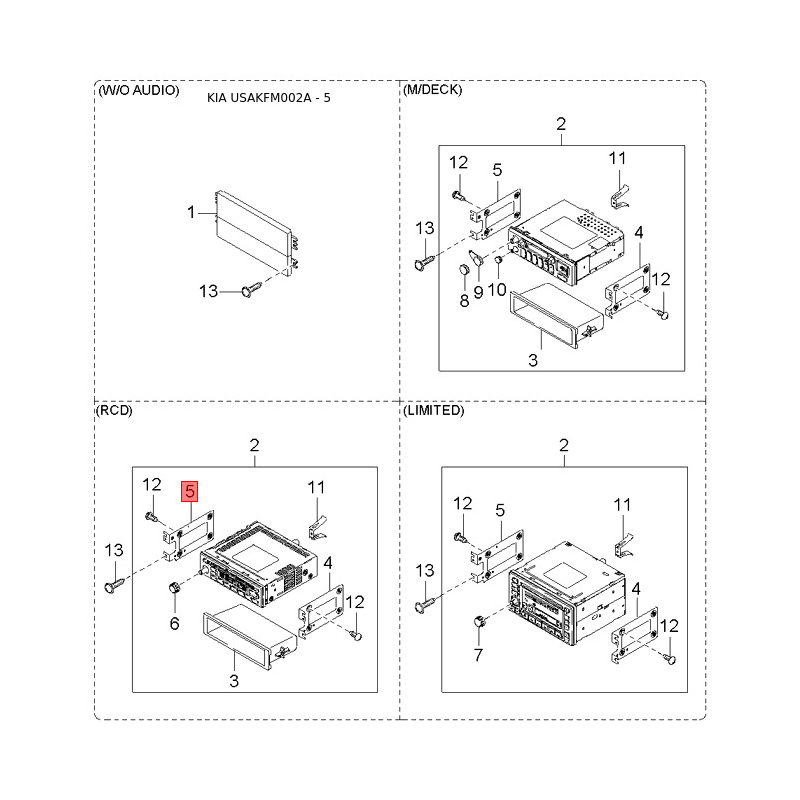 (W/O AUDIO)
KIA USAKFM002A - 5
1
13

(M/DECK)
2
12
5
11
13
4
12
8
9
10
3

(RCD)
2
12
5
11
13
4
12
6
3

(LIMITED)
2
12
5
11
13
4
12
7