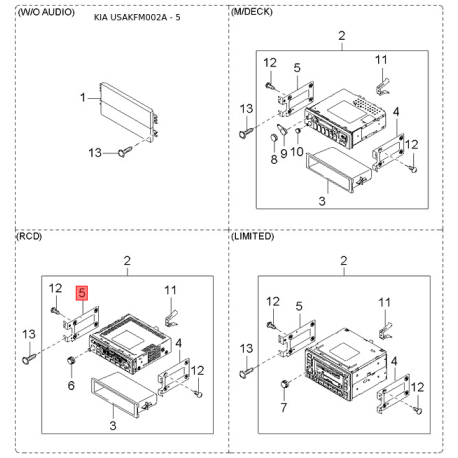 (W/O AUDIO)
KIA USAKFM002A - 5
1
13

(M/DECK)
2
12
5
11
13
4
12
8
9
10
3

(RCD)
2
12
5
11
13
4
12
6
3

(LIMITED)
2
12
5
11
13
4
12
7