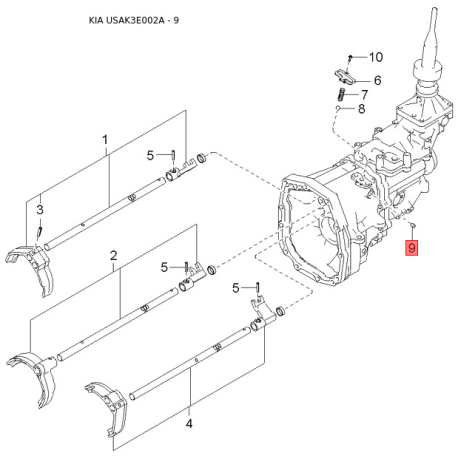 KIA USAK3E002A - 9

10
6
7
8
1
5
3
2
5
5
9
4