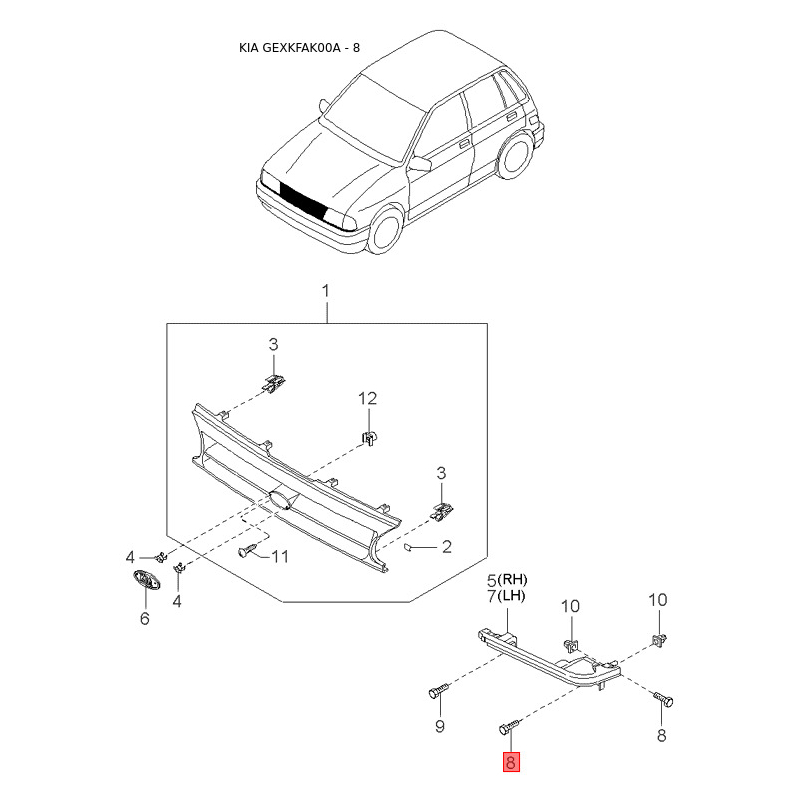 KIA GEXKFAK00A - 8

1
3
12
3
2
4
11
4
6
5(RH)
7(LH)
10
10
9
8
8