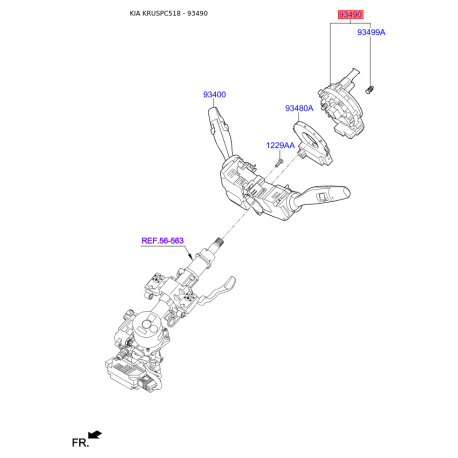 KIA KRUSPC518 - 93490

93490

93499A

93400

93480A

1229AA

REF.56-563

FR.