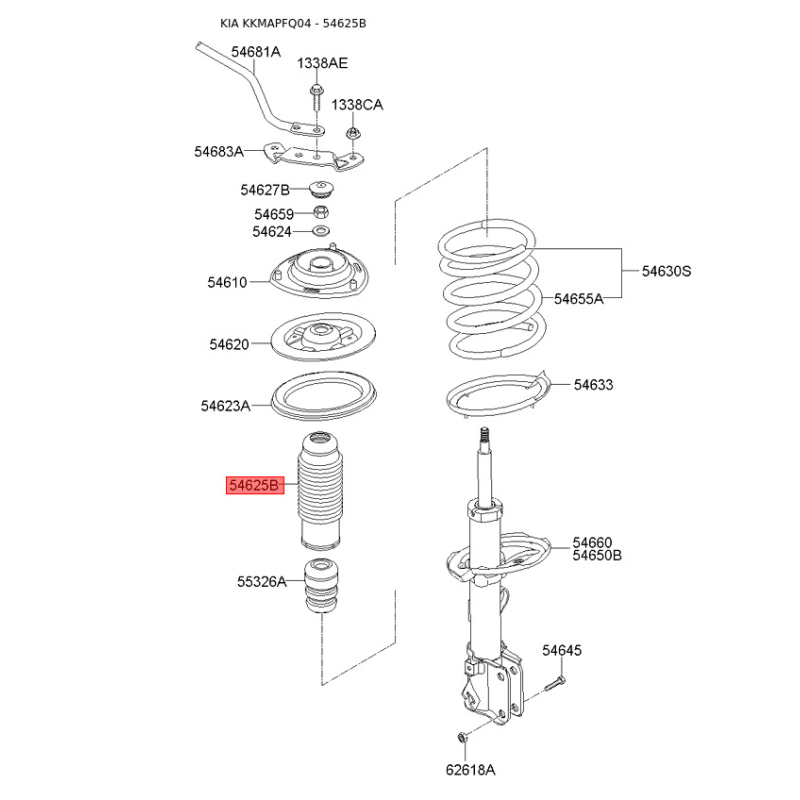 KIA KKMAPFQ04 - 54625B

54681A
1338AE
1338CA
54683A
54627B
54659
54624
54610
54620
54623A
54625B
55326A
54630S
54655A
54633
54660
54650B
54645
62618A