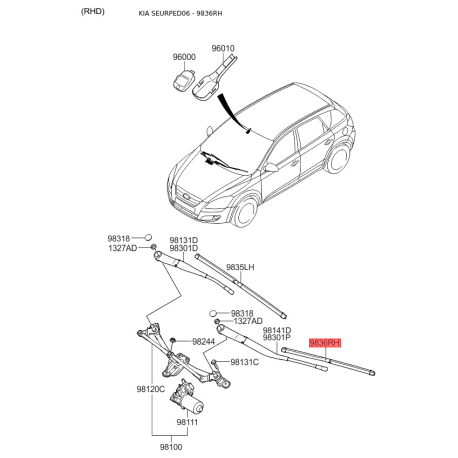 (RHD)

KIA SEURPED06 - 9836RH

96000

96010

98318
1327AD

98131D
98301D

9835LH

98318
1327AD

98141D
98301P

9836RH

98244

98131C

98120C

98111

98100