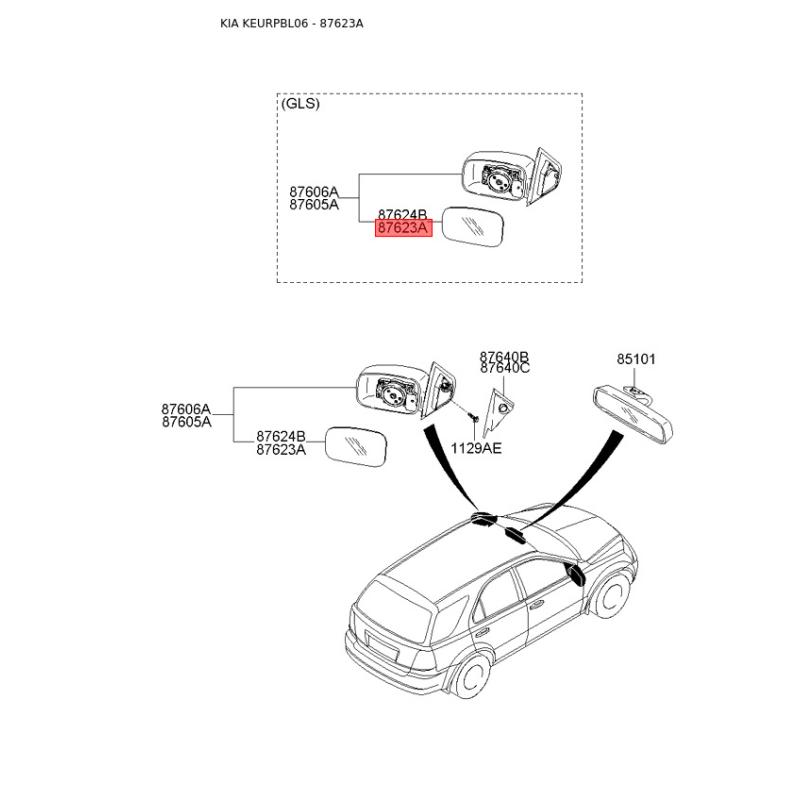 KIA KEURPBL06 - 87623A

(GLS)

87606A
87605A

87624B
87623A

87606A
87605A

87624B
87623A

87640B
87640C

1129AE

85101