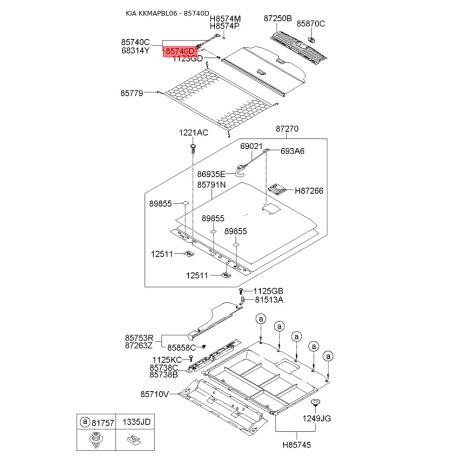 KIA KKMAPBL06 - 85740D

H8574M
H8574P
87250B
85870C
85740C
68314Y
85740D
1123GD
85779
1221AC
87270
69021
693A6
86935E
85791N
H87266
89855
89855
89855
12511
12511
1125GB
81513A
a
a
a
a
a
85753R
87263Z
85858C
1125KC
85738C
85738B
85710V
1249JG
H85745

| a 81757 | 1335JD |
|---|---|
| | |