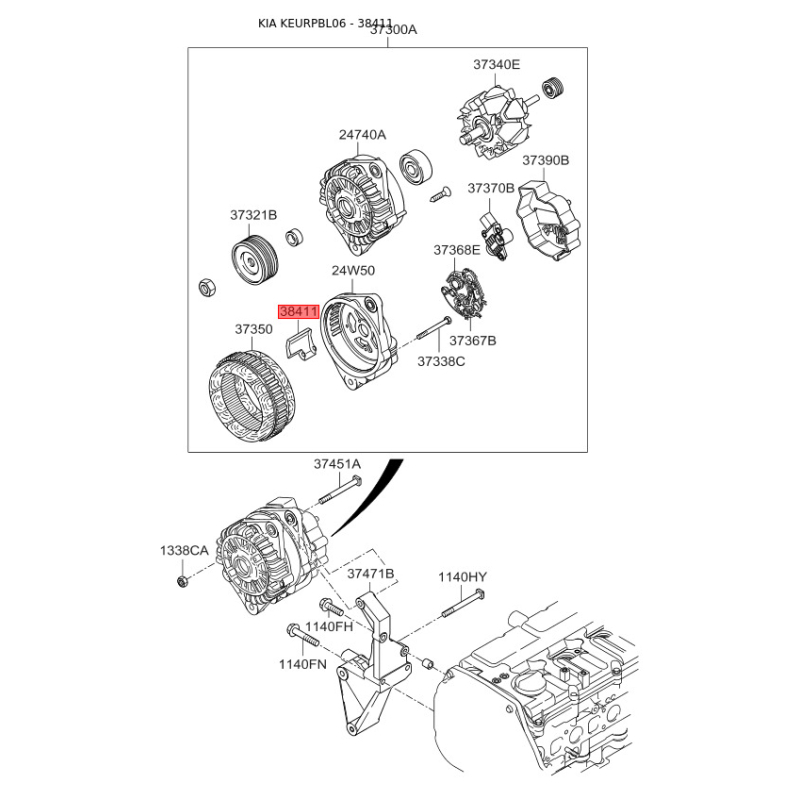 KIA KEURPBL06 - 38411

37300A

37340E

24740A

37390B

37370B

37321B

37368E

24W50

38411

37350

37367B

37338C

37451A

1338CA

37471B

1140HY

1140FH

1140FN