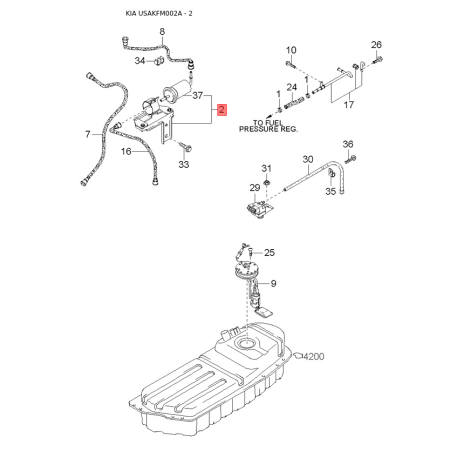 KIA USAKFM002A - 2

8
34
37
2
7
16
33
10
26
24
1
1
17
TO FUEL
PRESSURE REG.
36
30
31
29
35
25
9
4200