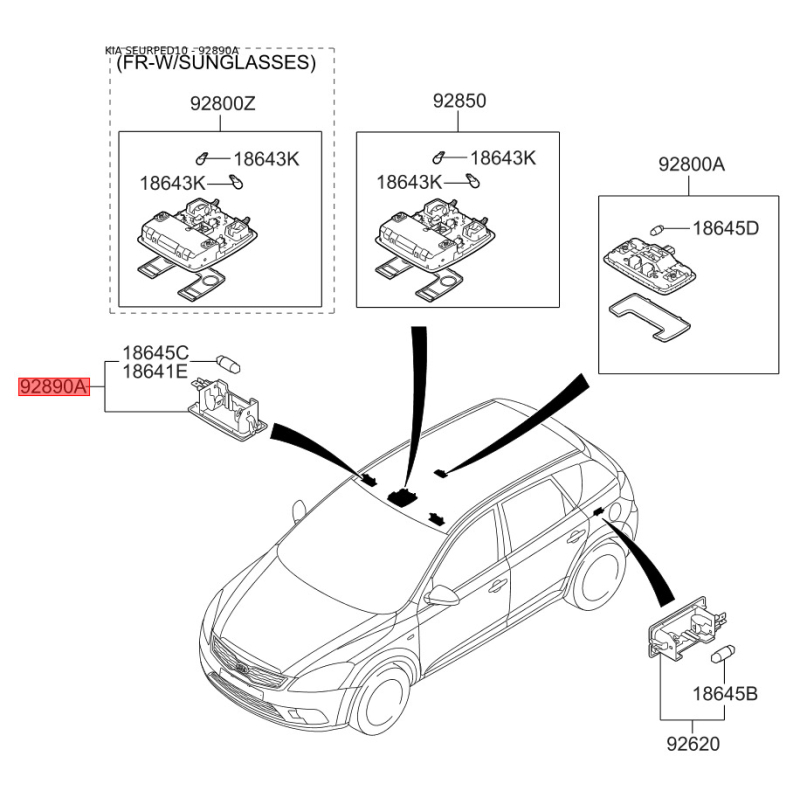 KIA SEURPED10 - 92890A
(FR-W/SUNGLASSES)

92800Z
18643K
18643K

92850
18643K
18643K

92800A
18645D

18645C
18641E
92890A

18645B
92620