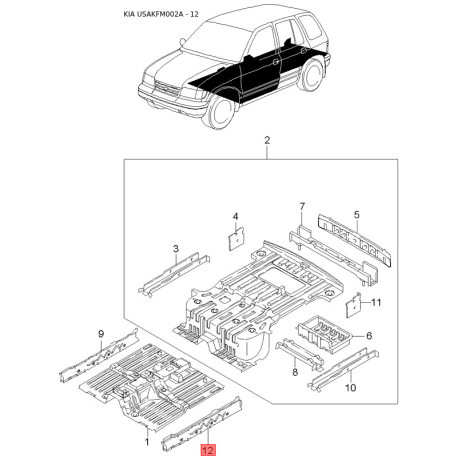 KIA USAKFM002A - 12

2

7

4

5

3

11

6

9

8

10

1

12