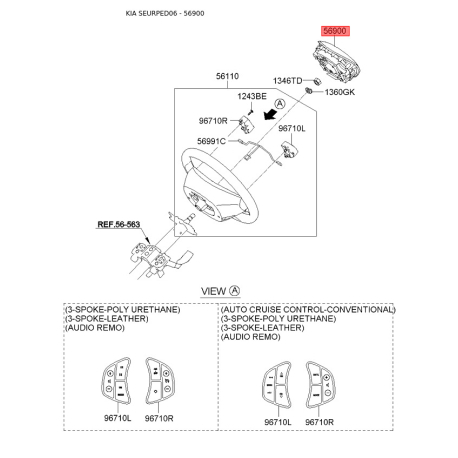 KIA SEURPED06 - 56900

56900

56110

1346TD

1360GK

1243BE

Ⓐ

96710R

96710L

56991C

REF.56-563

VIEW Ⓐ

(3-SPOKE-POLY URETHANE)
(3-SPOKE-LEATHER)
(AUDIO REMO)

96710L 96710R

(AUTO CRUISE CONTROL-CONVENTIONAL)
(3-SPOKE-POLY URETHANE)
(3-SPOKE-LEATHER)
(AUDIO REMO)

96710L 96710R