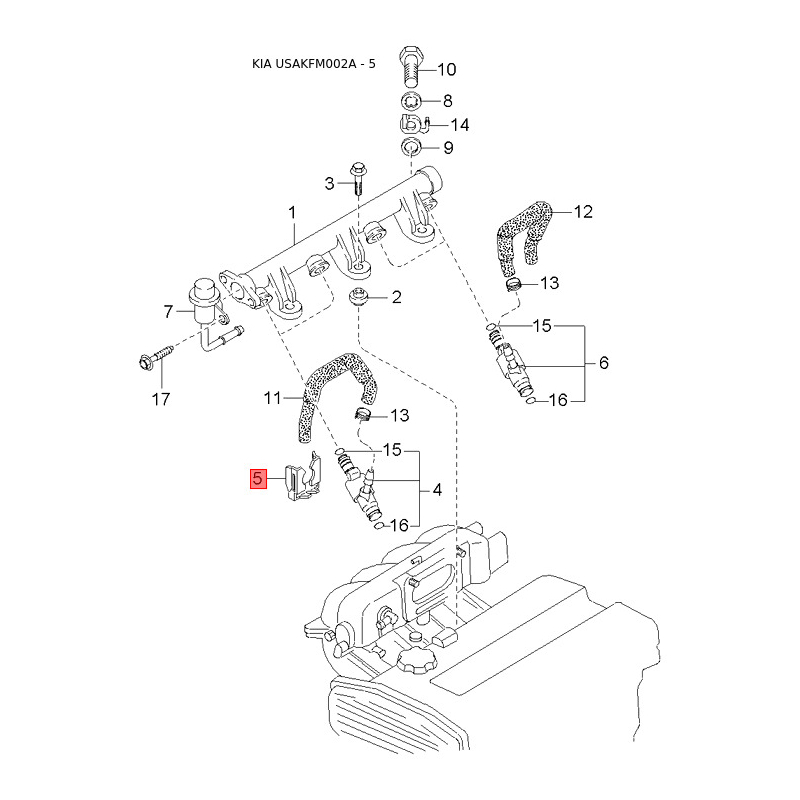 KIA USAKFM002A - 5

10
8
14
9
3
1
12
13
7
2
15
6
17
16
11
13
15
5
4
16