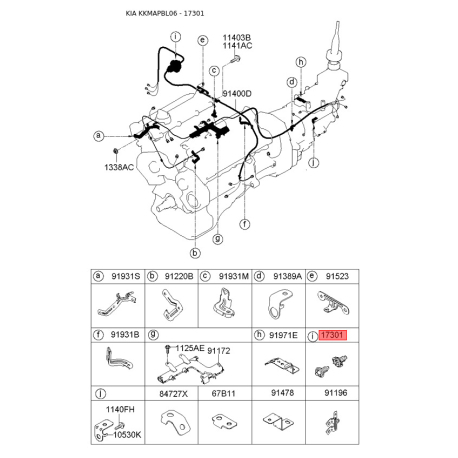 KIA KKMAPBL06 - 17301

i
e
11403B
1141AC
c
h
d
91400D
a
1338AC
j
f
g
b

| a 91931S | b 91220B | c 91931M | d 91389A | e 91523 |
|---|---|---|---|---|
| | | | | |
| f 91931B | g | | h 91971E | i 17301 |
| | 1125AE 91172 | | | |
| j | 84727X | 67B11 | 91478 | 91196 |
| 1140FH 10530K | | | | |