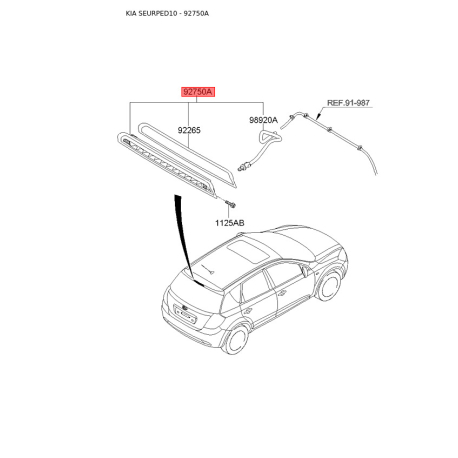 KIA SEURPED10 - 92750A

92750A

REF.91-987

98920A

92265

1125AB