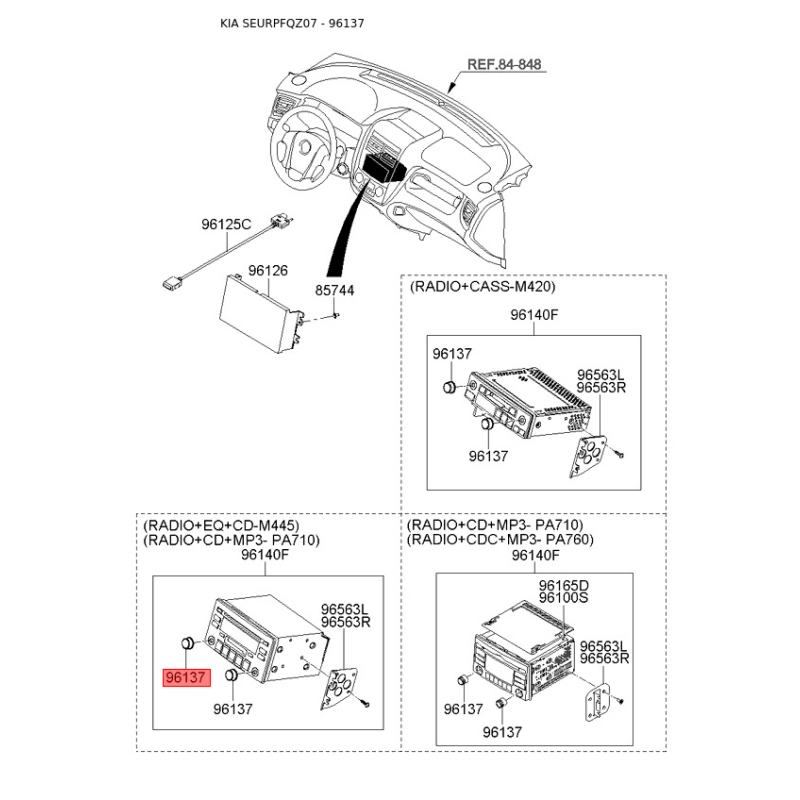 KIA SEURPFQZ07 - 96137

REF.84-848

96125C

96126

85744

(RADIO+CASS-M420)

96140F

96137

96563L
96563R

96137

(RADIO+EQ+CD-M445)
(RADIO+CD+MP3- PA710)

96140F

96563L
96563R

96137

96137

(RADIO+CD+MP3- PA710)
(RADIO+CDC+MP3- PA760)

96140F

96165D
96100S

96563L
96563R

96137

96137