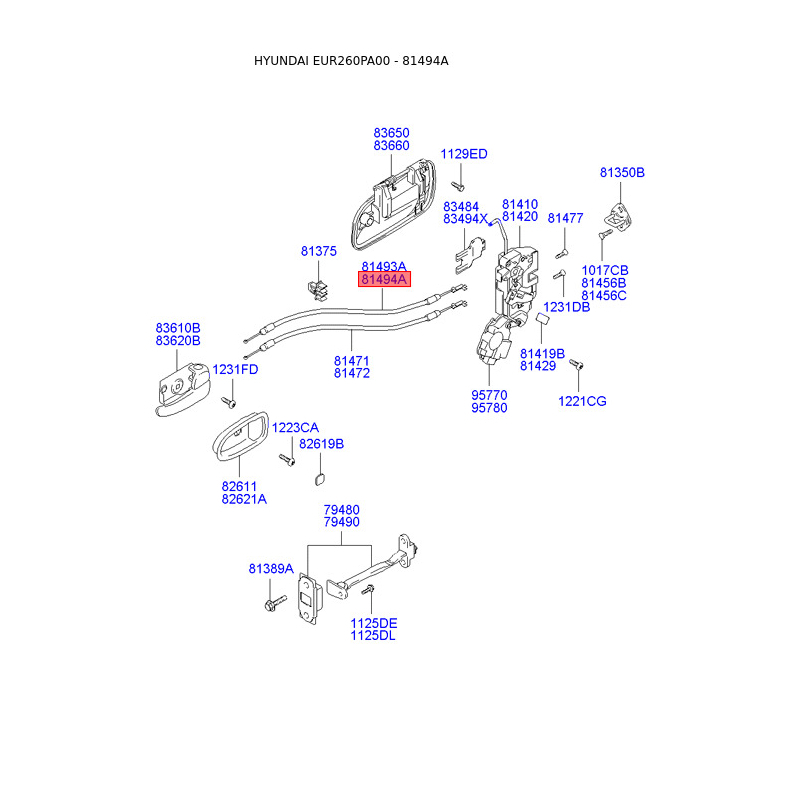 HYUNDAI EUR260PA00 - 81494A

83650
83660

1129ED

81350B

83484
83494X

81410
81420

81477

81375

81493A
81494A

1017CB
81456B
81456C

1231DB

83610B
83620B

1231FD

81471
81472

81419B
81429

95770
95780

1221CG

1223CA

82619B

82611
82621A

79480
79490

81389A

1125DE
1125DL