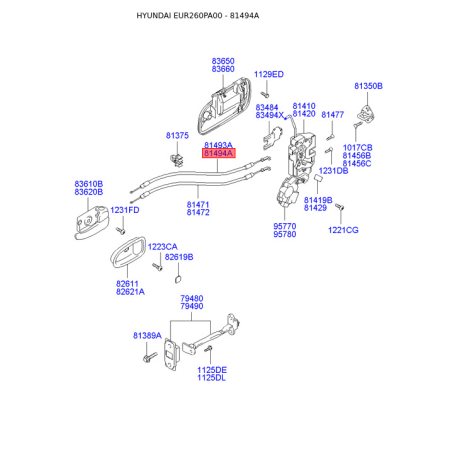 HYUNDAI EUR260PA00 - 81494A

83650
83660

1129ED

81350B

83484
83494X

81410
81420

81477

81375

81493A
81494A

1017CB
81456B
81456C

1231DB

83610B
83620B

81471
81472

81419B
81429

1231FD

95770
95780

1221CG

1223CA

82619B

82611
82621A

79480
79490

81389A

1125DE
1125DL