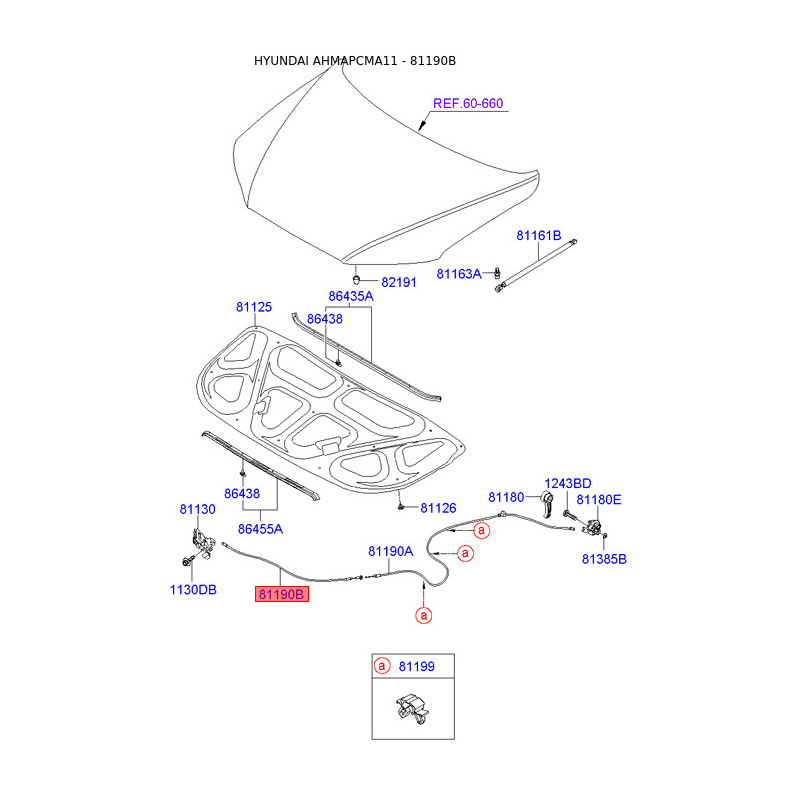 HYUNDAI AHMAPCMA11 - 81190B

REF.60-660

81161B

81163A

82191

81125

86435A

86438

86438

86455A

81126

81130

1130DB

81190B

81190A

a

a

a

81180

1243BD

81180E

81385B

a 81199