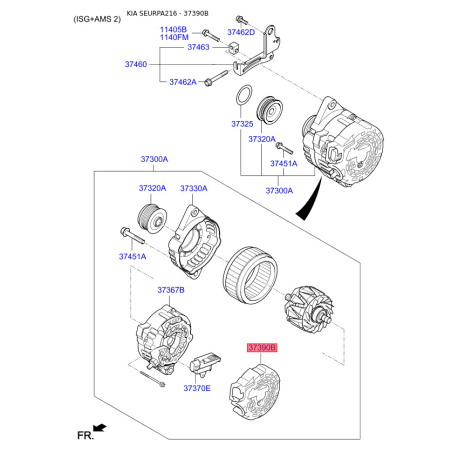 (ISG+AMS 2) KIA SEURPA216 - 37390B

11405B
1140FM
37462D
37463
37460
37462A
37325
37320A
37451A
37300A
37300A
37320A
37330A
37451A
37367B
37390B
37370E
FR.