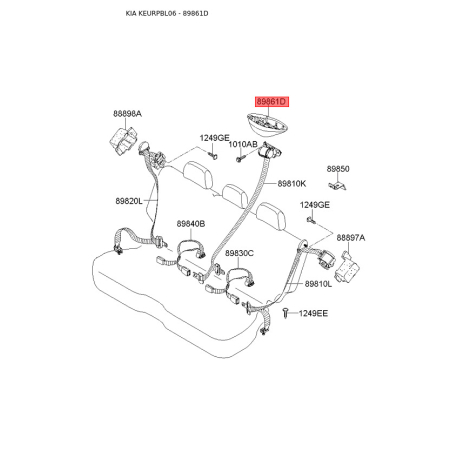 KIA KEURPBL06 - 89861D

89861D

88898A

1249GE

1010AB

89850

89810K

89820L

1249GE

89840B

88897A

89830C

89810L

1249EE