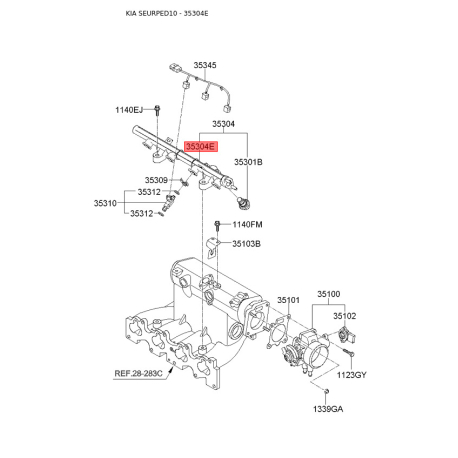 KIA SEURPED10 - 35304E

35345

1140EJ

35304

35304E

35301B

35309

35312

35310

35312

1140FM

35103B

35101

35100

35102

1123GY

REF.28-283C

1339GA